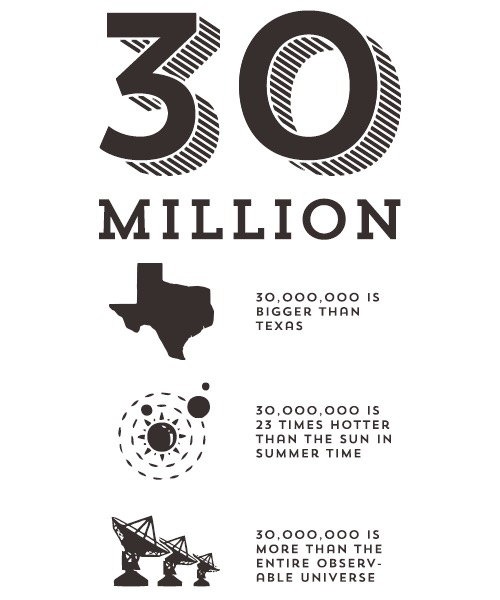 30

MILLION

30,000,000 IS BIGGER THAN TEXAS

30,000,000 IS 23 TIMES HOTTER THAN THE SUN IN SUMMER TIME

30,000,000 IS MORE THAN THE ENTIRE OBSERVABLE UNIVERSE