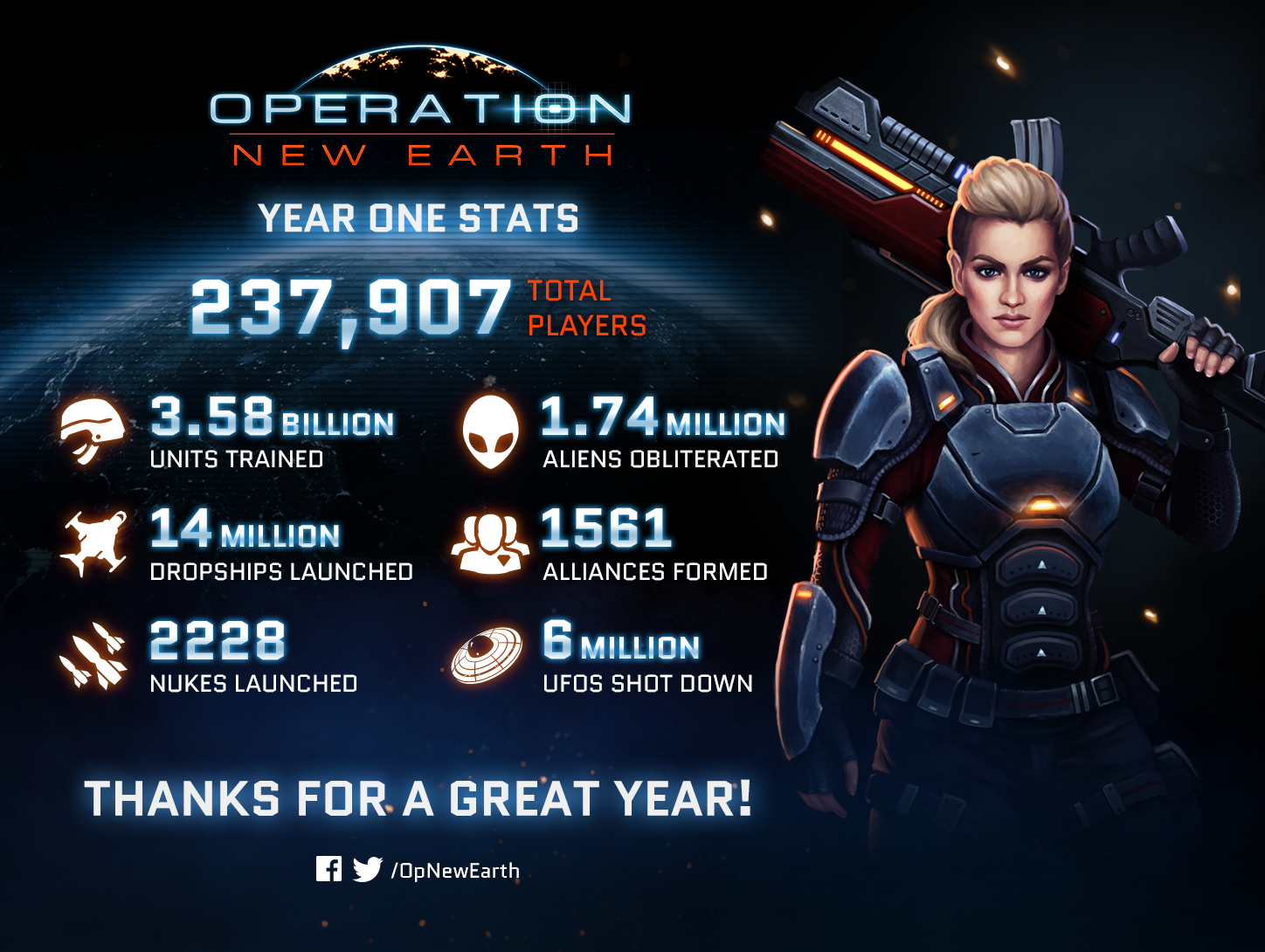 OPERATION
NEW EARTH

YEAR ONE STATS

237,907 TOTAL PLAYERS

3.58 BILLION
UNITS TRAINED

14 MILLION
DROPSHIPS LAUNCHED

2228
NUKES LAUNCHED

1.74 MILLION
ALIENS OBLITERATED

1561
ALLIANCES FORMED

6 MILLION
UFOS SHOT DOWN

THANKS FOR A GREAT YEAR!

/OpNewEarth